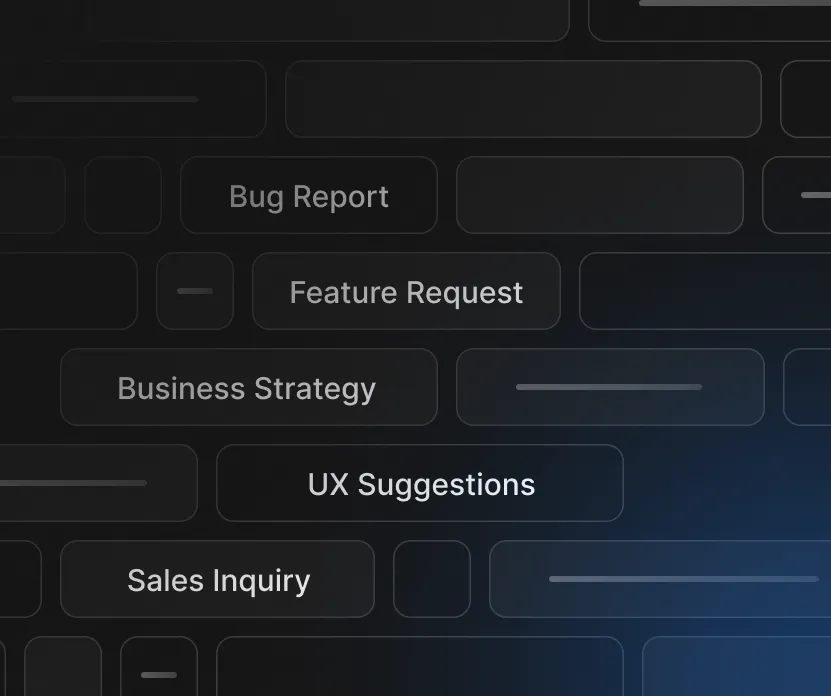 Bug Report

Feature Request

Business Strategy

UX Suggestions

Sales Inquiry